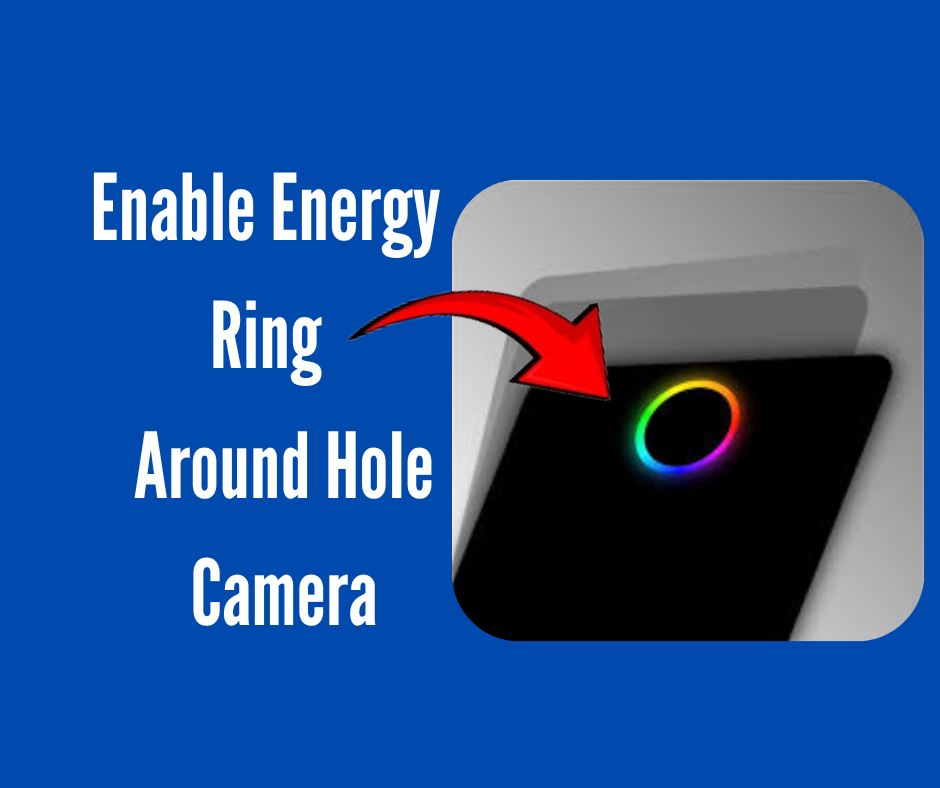 Enable Energy Ring Around Hole Camera